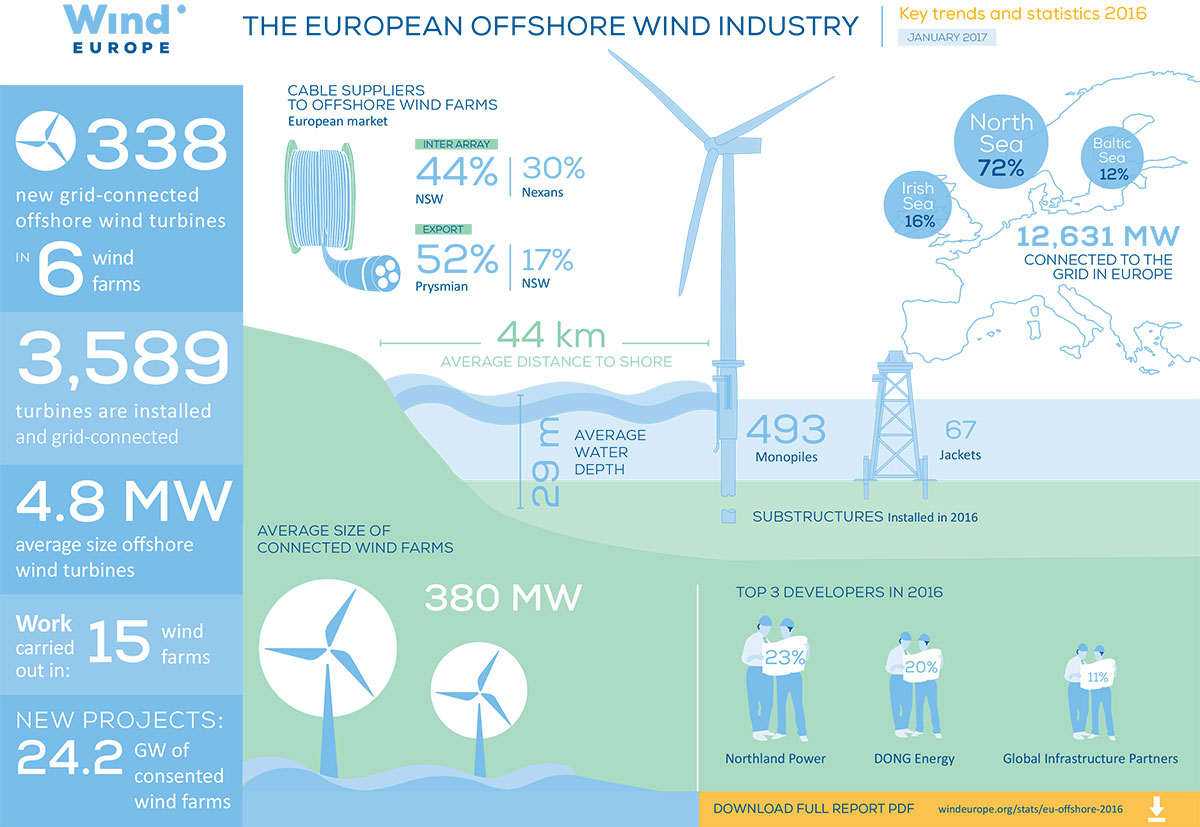 Wind EUROPE

THE EUROPEAN OFFSHORE WIND INDUSTRY

Key trends and statistics 2016

JANUARY 2017

338 new grid-connected offshore wind turbines IN 6 wind farms

3,589 turbines are installed and grid-connected

4.8 MW average size offshore wind turbines

Work carried out in: 15 wind farms

NEW PROJECTS: 24.2 GW of consented wind farms

CABLE SUPPLIERS TO OFFSHORE WIND FARMS
European market

INTER ARRAY
44% NSW
30% Nexans

EXPORT
52% Prysmian
17% NSW

North Sea 72%
Baltic Sea 12%
Irish Sea 16%

12,631 MW CONNECTED TO THE GRID IN EUROPE

44 km
AVERAGE DISTANCE TO SHORE

29 m AVERAGE WATER DEPTH

493 Monopiles

67 Jackets

SUBSTRUCTURES Installed in 2016

AVERAGE SIZE OF CONNECTED WIND FARMS

380 MW

TOP 3 DEVELOPERS IN 2016

23% Northland Power

20% DONG Energy

11% Global Infrastructure Partners

DOWNLOAD FULL REPORT PDF windeurope.org/stats/eu-offshore-2016