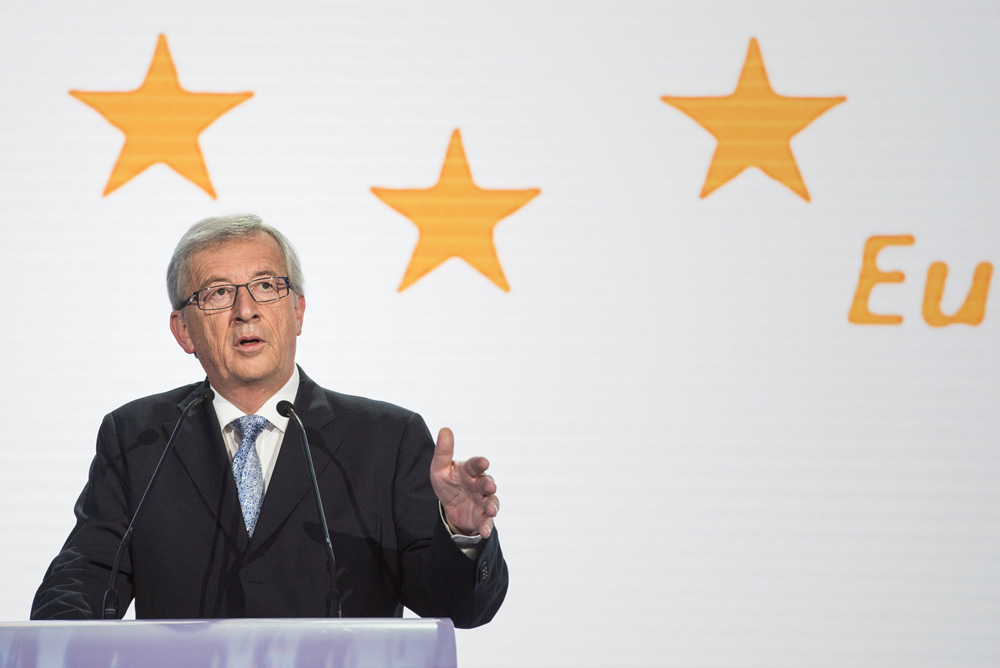 Eu