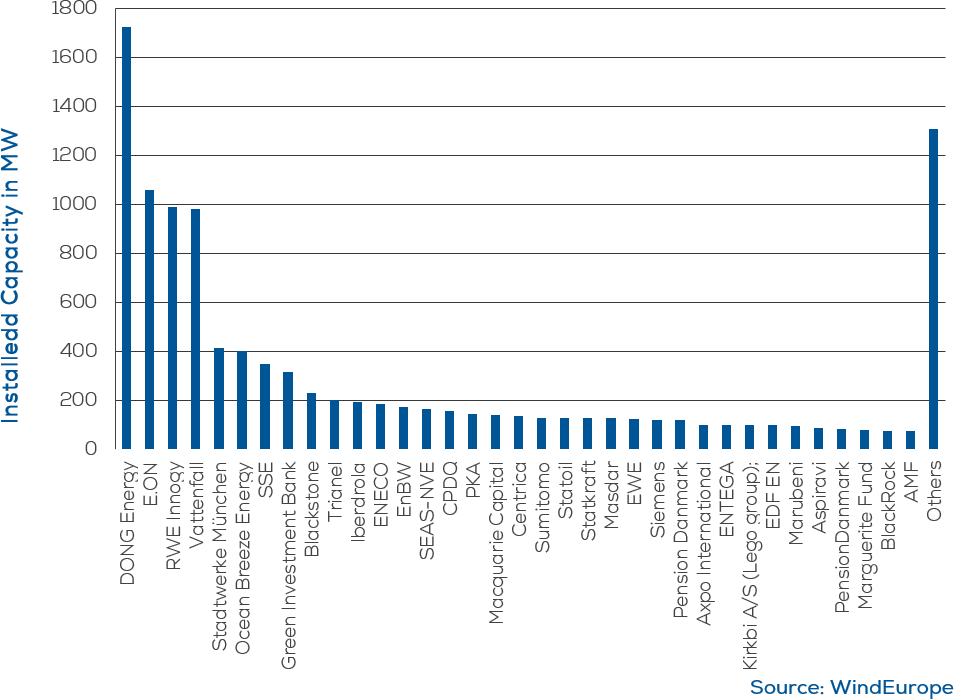 Installedd Capacity in MW

1800
1600
1400
1200
1000
800
600
400
200
0

DONG Energy
E.ON
RWE Innogy
Vattenfall
Stadtwerke München
Ocean Breeze Energy
SSE
Green Investment Bank
Blackstone
Trianel
Iberdrola
ENECO
EnBW
SEAS-NVE
CPDQ
PKA
Macquarie Capital
Centrica
Sumitomo
Statoil
Statkraft
Masdar
EWE
Siemens
Pension Danmark
Axpo International
ENTEGA
Kirkbi A/S (Lego group):
EDF EN
Marubeni
Aspiravi
PensionDanmark
Marguerite Fund
BlackRock
AMF
Others

Source: WindEurope