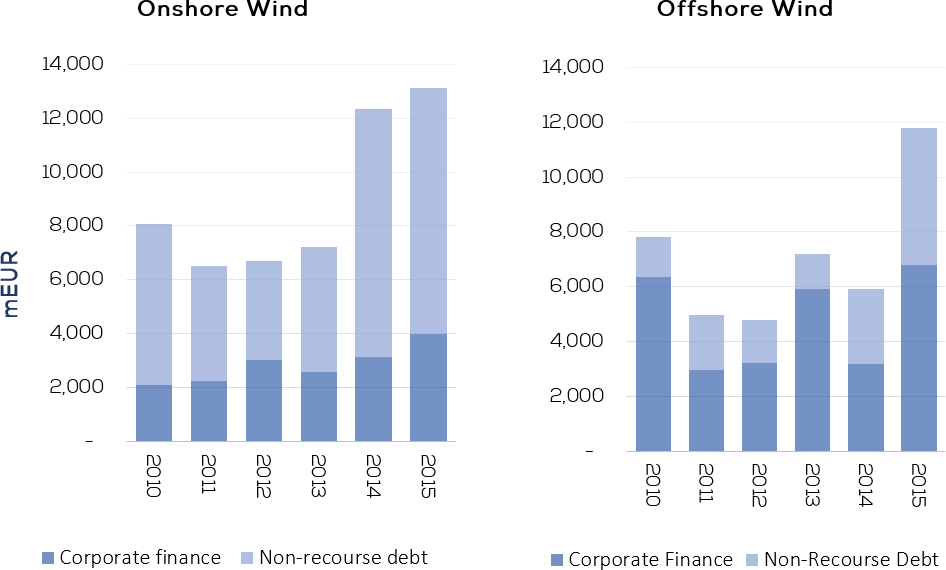 Onshore Wind

mEUR

14,000
12,000
10,000
8,000
6,000
4,000
2,000
-

2010 2011 2012 2013 2014 2015

Corporate finance Non-recourse debt

Offshore Wind

14,000
12,000
10,000
8,000
6,000
4,000
2,000
-

2010 2011 2012 2013 2014 2015

Corporate Finance Non-Recourse Debt