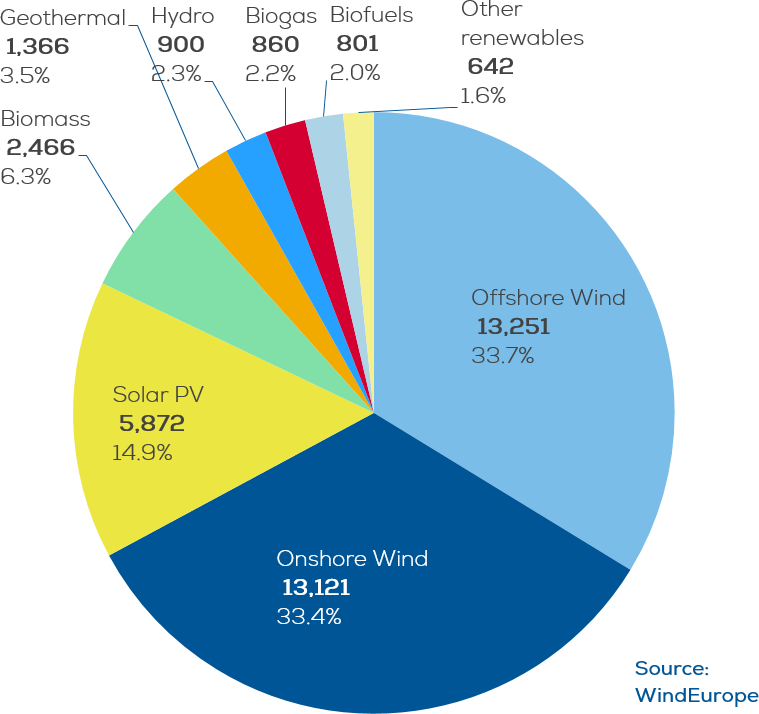 Geothermal
1,366
3.5%

Hydro
900
2.3%

Biogas
860
2.2%

Biofuels
801
2.0%

Other renewables
642
1.6%

Biomass
2,466
6.3%

Offshore Wind
13,251
33.7%

Solar PV
5,872
14.9%

Onshore Wind
13,121
33.4%

Source:
WindEurope